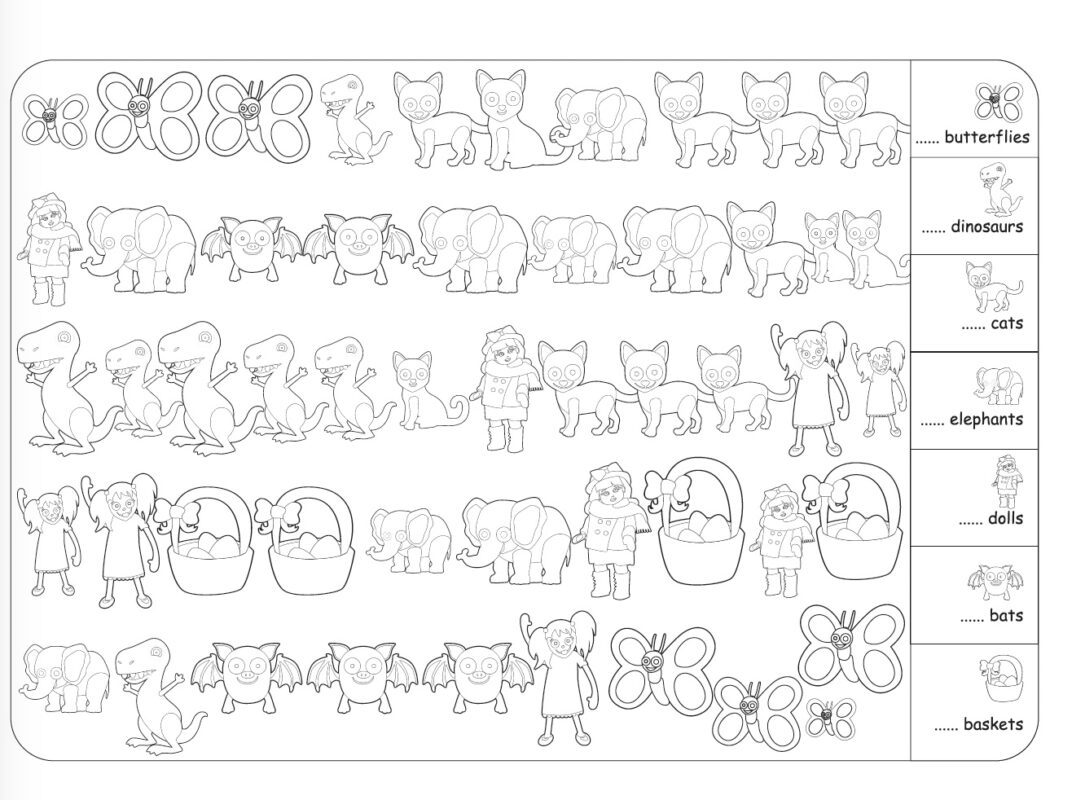 ...... butterflies

...... dinosaurs

...... cats

...... elephants

...... dolls

...... bats

...... baskets